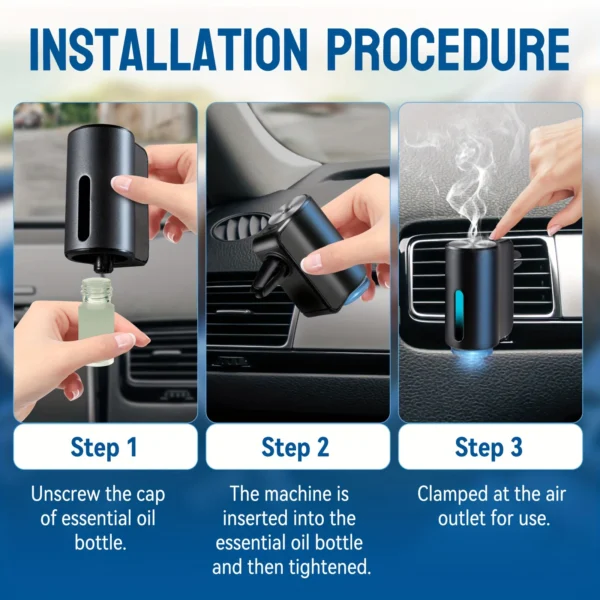 INSTALLATION PROCEDURE

Step 1

Unscrew the cap of essential oil bottle.

Step 2

The machine is inserted into the essential oil bottle and then tightened.

Step 3

Clamped at the air outlet for use.